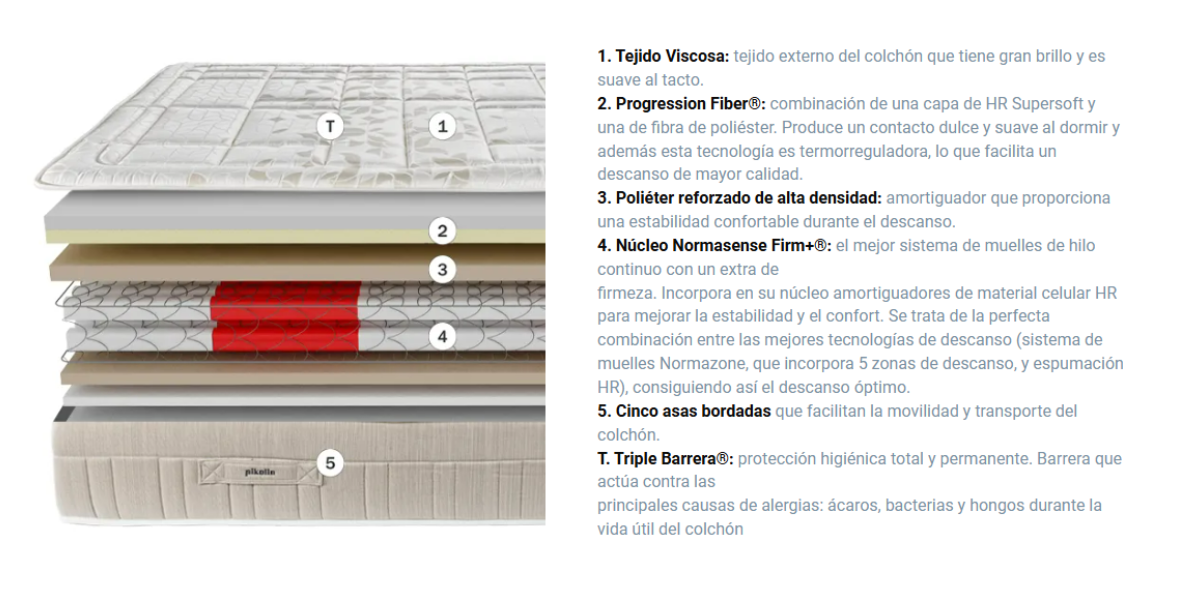 T
1
2
3
4
pikolin
5

1. Tejido Viscosa: tejido externo del colchón que tiene gran brillo y es suave al tacto.
2. Progression Fiber®: combinación de una capa de HR Supersoft y una de fibra de poliéster. Produce un contacto dulce y suave al dormir y además esta tecnología es termorreguladora, lo que facilita un descanso de mayor calidad.
3. Poliéter reforzado de alta densidad: amortiguador que proporciona una estabilidad confortable durante el descanso.
4. Núcleo Normasense Firm+®: el mejor sistema de muelles de hilo continuo con un extra de
firmeza. Incorpora en su núcleo amortiguadores de material celular HR para mejorar la estabilidad y el confort. Se trata de la perfecta combinación entre las mejores tecnologías de descanso (sistema de muelles Normazone, que incorpora 5 zonas de descanso, y espumación HR), consiguiendo así el descanso óptimo.
5. Cinco asas bordadas que facilitan la movilidad y transporte del colchón.
T. Triple Barrera®: protección higiénica total y permanente. Barrera que actúa contra las
principales causas de alergias: ácaros, bacterias y hongos durante la vida útil del colchón